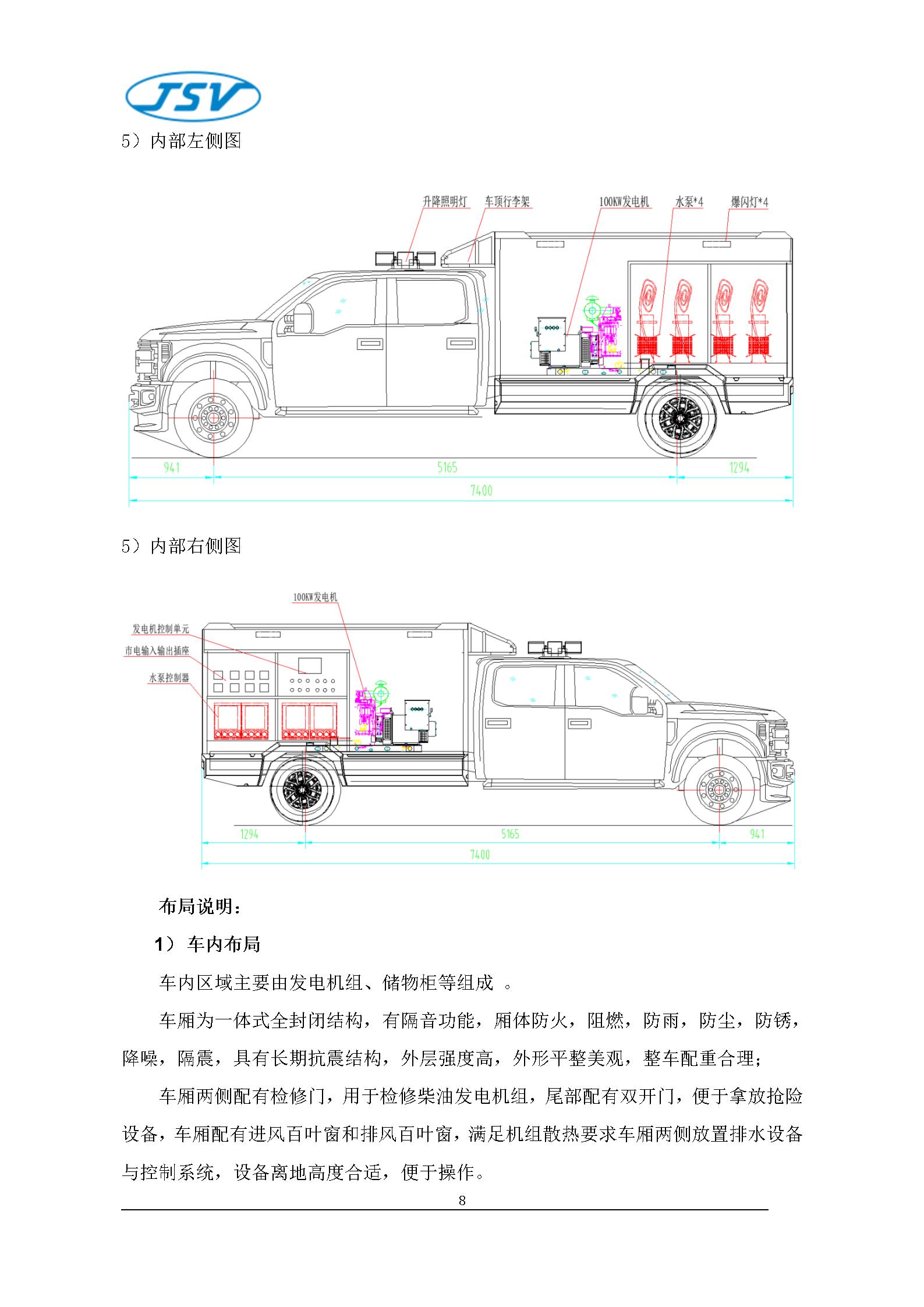 JSV

5）内部左侧图

升降照明灯 车顶行李架 100KW发电机 水泵*4 爆闪灯*4

941 5165 1294
7400

5）内部右侧图

100KW发电机
发电机控制单元
市电输入输出插座
水泵控制器

1294 5165 941
7400

布局说明：

1） 车内布局

车内区域主要由发电机组、储物柜等组成 。

车厢为一体式全封闭结构，有隔音功能，厢体防火，阻燃，防雨，防尘，防锈，降噪，隔震，具有长期抗震结构，外层强度高，外形平整美观，整车配重合理；

车厢两侧配有检修门，用于检修柴油发电机组，尾部配有双开门，便于拿放抢险设备，车厢配有进风百叶窗和排风百叶窗，满足机组散热要求车厢两侧放置排水设备与控制系统，设备离地高度合适，便于操作。

8